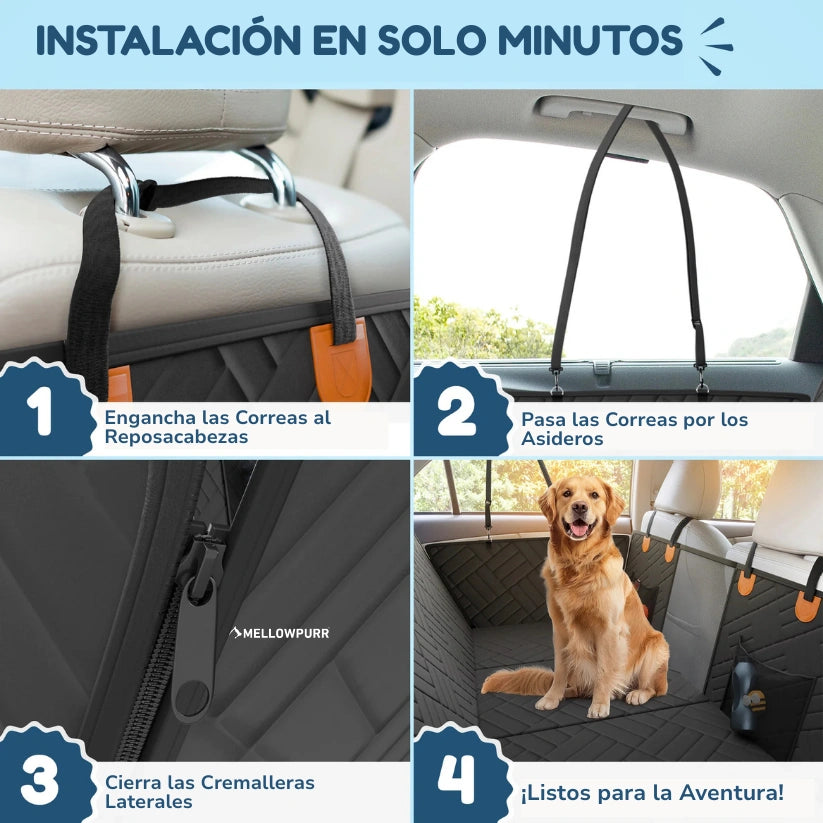 INSTALACIÓN EN SOLO MINUTOS

1 Engancha las Correas al Reposacabezas

2 Pasa las Correas por los Asideros

MELLOWPURR

3 Cierra las Cremalleras Laterales

4 ¡Listos para la Aventura!